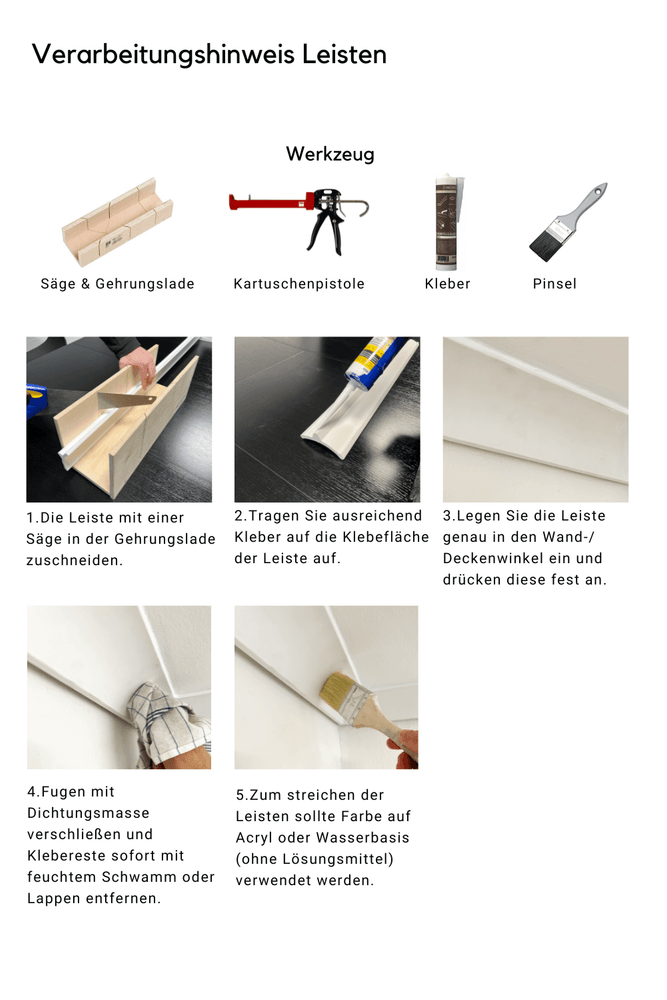 Verarbeitungshinweis Leisten

Werkzeug

Säge & Gehrungslade

Kartuschenpistole

Kleber

Pinsel

1.Die Leiste mit einer Säge in der Gehrungslade zuschneiden.

2.Tragen Sie ausreichend Kleber auf die Klebefläche der Leiste auf.

3.Legen Sie die Leiste genau in den Wand-/ Deckenwinkel ein und drücken diese fest an.

4.Fugen mit Dichtungsmasse verschließen und Klebereste sofort mit feuchtem Schwamm oder Lappen entfernen.

5.Zum streichen der Leisten sollte Farbe auf Acryl oder Wasserbasis (ohne Lösungsmittel) verwendet werden.